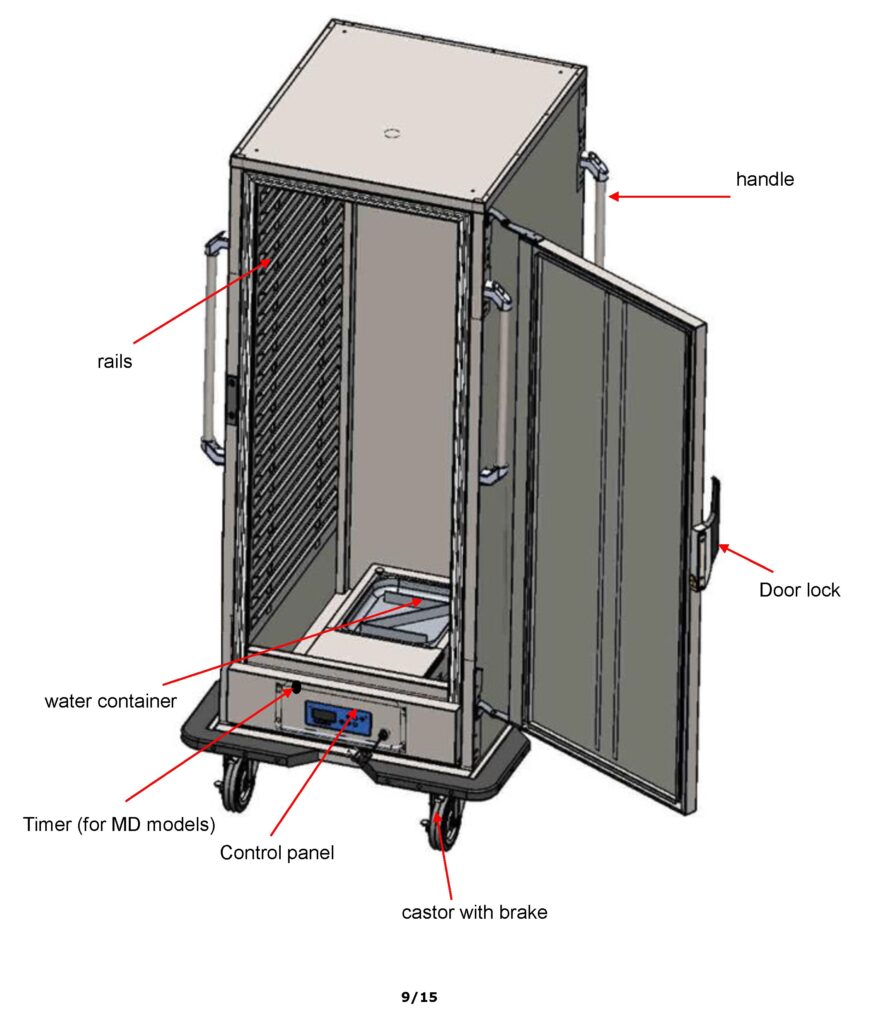 handle

rails

Door lock

water container

Timer (for MD models)

Control panel

castor with brake

9/15